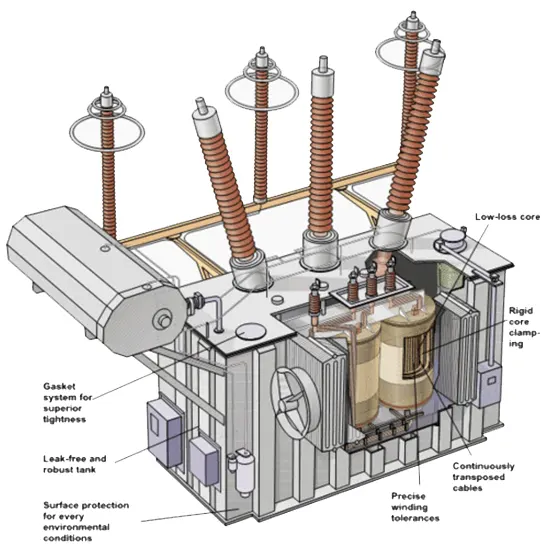 Low-loss core

Rigid core clamping

Gasket system for superior tightness

Leak-free and robust tank

Surface protection for every environmental conditions

Continuously transposed cables

Precise winding tolerances